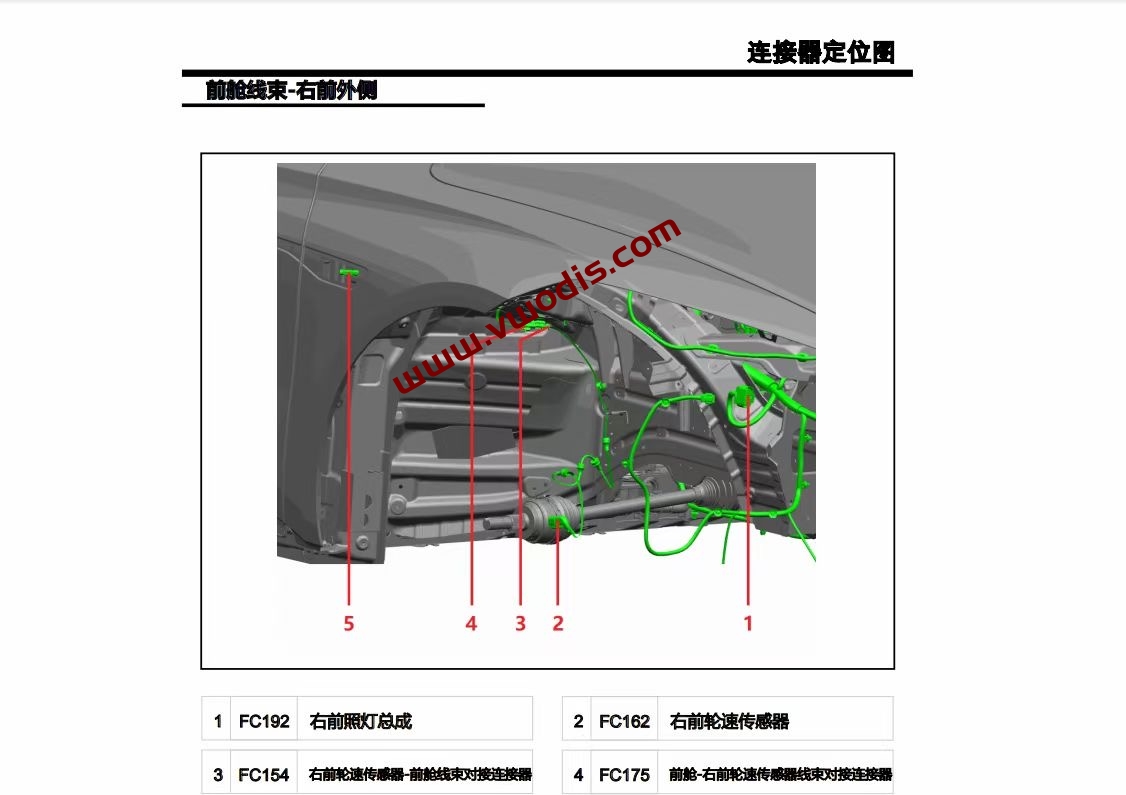 连接器定位图

前舱线束-右前外侧

www.vwodis.com

5
4
3
2
1

| 1 | FC192 | 右前照灯总成 |
|---|---|---|
| 3 | FC154 | 右前轮速传感器-前舱线束对接连接器 |

| 2 | FC162 | 右前轮速传感器 |
|---|---|---|
| 4 | FC175 | 前舱-右前轮速传感器线束对接连接器 |